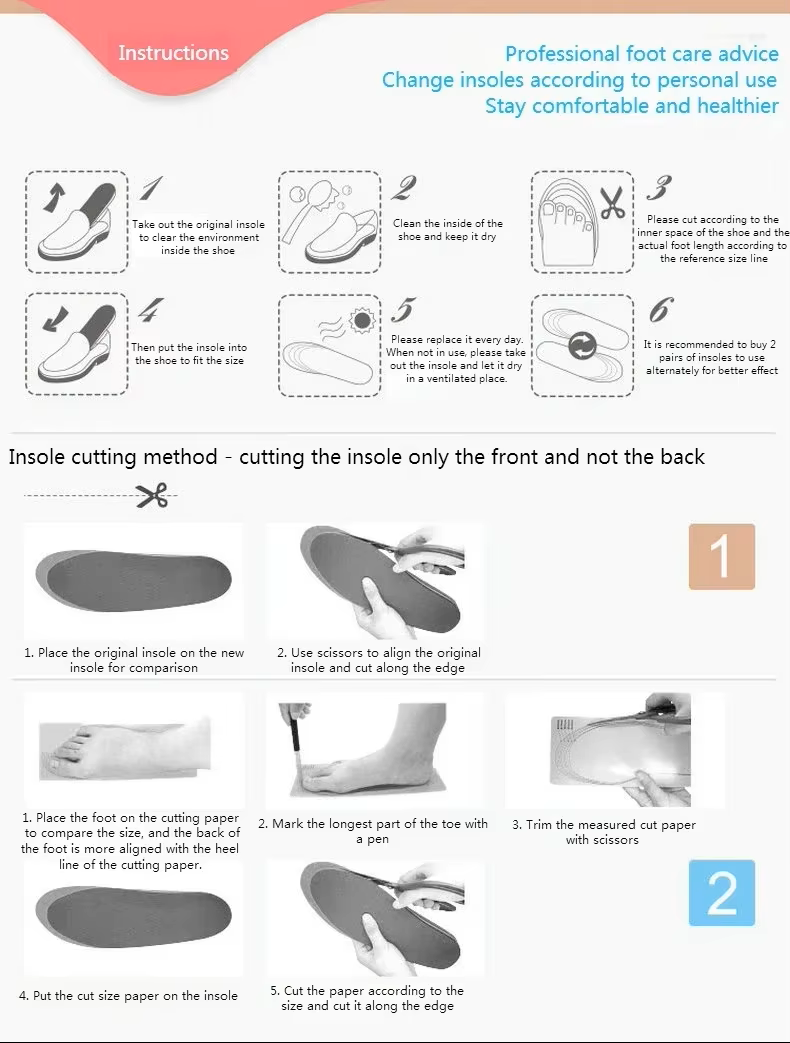 Instructions

Professional foot care advice
Change insoles according to personal use
Stay comfortable and healthier

1
Take out the original insole to clear the environment inside the shoe

2
Clean the inside of the shoe and keep it dry

3
Please cut according to the inner space of the shoe and the actual foot length according to the reference size line

4
Then put the insole into the shoe to fit the size

5
Please replace it every day. When not in use, please take out the insole and let it dry in a ventilated place.

6
It is recommended to buy 2 pairs of insoles to use alternately for better effect

Insole cutting method - cutting the insole only the front and not the back

1

1. Place the original insole on the new insole for comparison

2. Use scissors to align the original insole and cut along the edge

1. Place the foot on the cutting paper to compare the size, and the back of the foot is more aligned with the heel line of the cutting paper.

2. Mark the longest part of the toe with a pen

3. Trim the measured cut paper with scissors

2

4. Put the cut size paper on the insole

5. Cut the paper according to the size and cut it along the edge